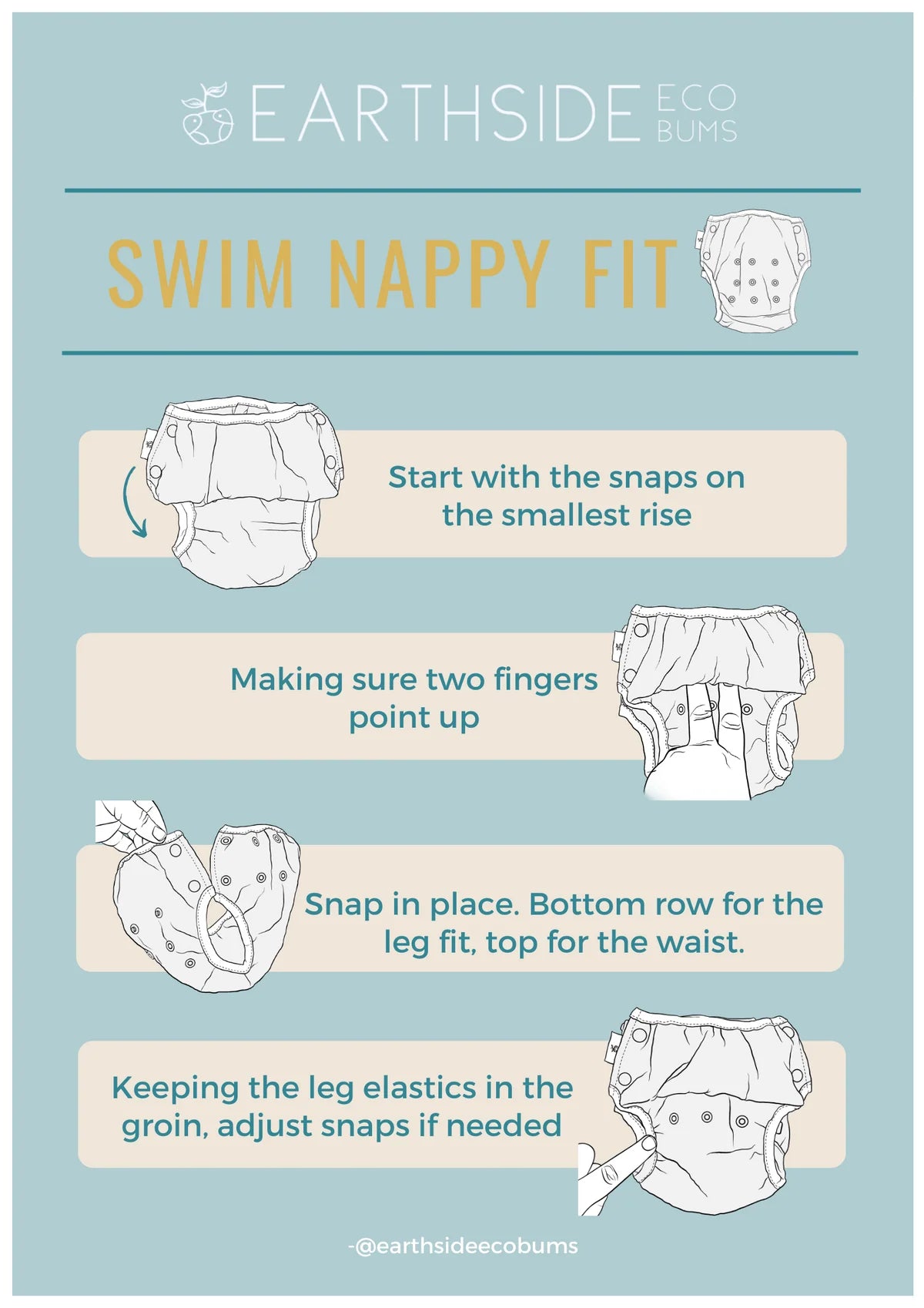 EARTHSIDE ECO BUMS

SWIM NAPPY FIT

Start with the snaps on the smallest rise

Making sure two fingers point up

Snap in place. Bottom row for the leg fit, top for the waist.

Keeping the leg elastics in the groin, adjust snaps if needed

-@earthsideecobums